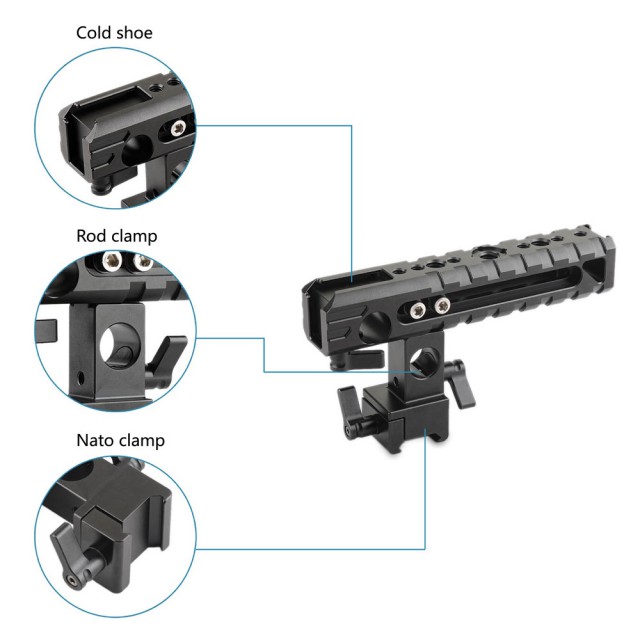 Cold shoe

Rod clamp

Nato clamp