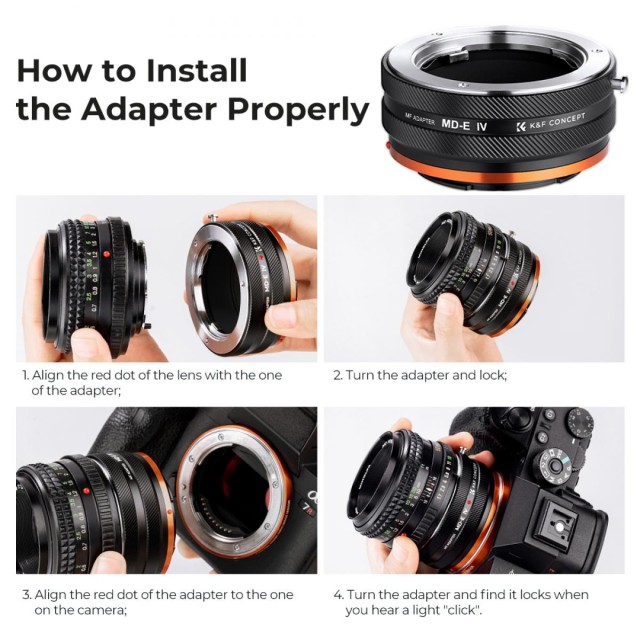 How to Install the Adapter Properly

MF ADAPTER MD-E IV K&F CONCEPT

1. Align the red dot of the lens with the one of the adapter;

2. Turn the adapter and lock;

3. Align the red dot of the adapter to the one on the camera;

4. Turn the adapter and find it locks when you hear a light "click".