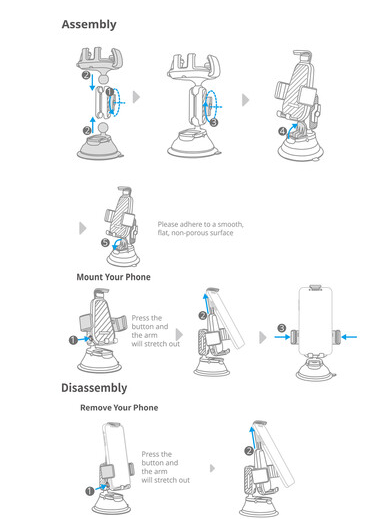 Assembly

2
1
2
3
4

5
Please adhere to a smooth, flat, non-porous surface

Mount Your Phone

1
Press the button and the arm will stretch out
2
3

Disassembly

Remove Your Phone

1
Press the button and the arm will stretch out
2