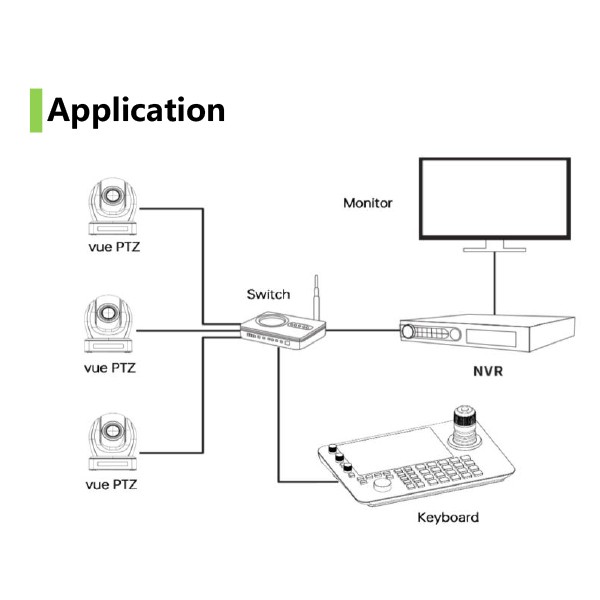 Application

vue PTZ

vue PTZ

vue PTZ

Switch

Monitor

NVR

Keyboard