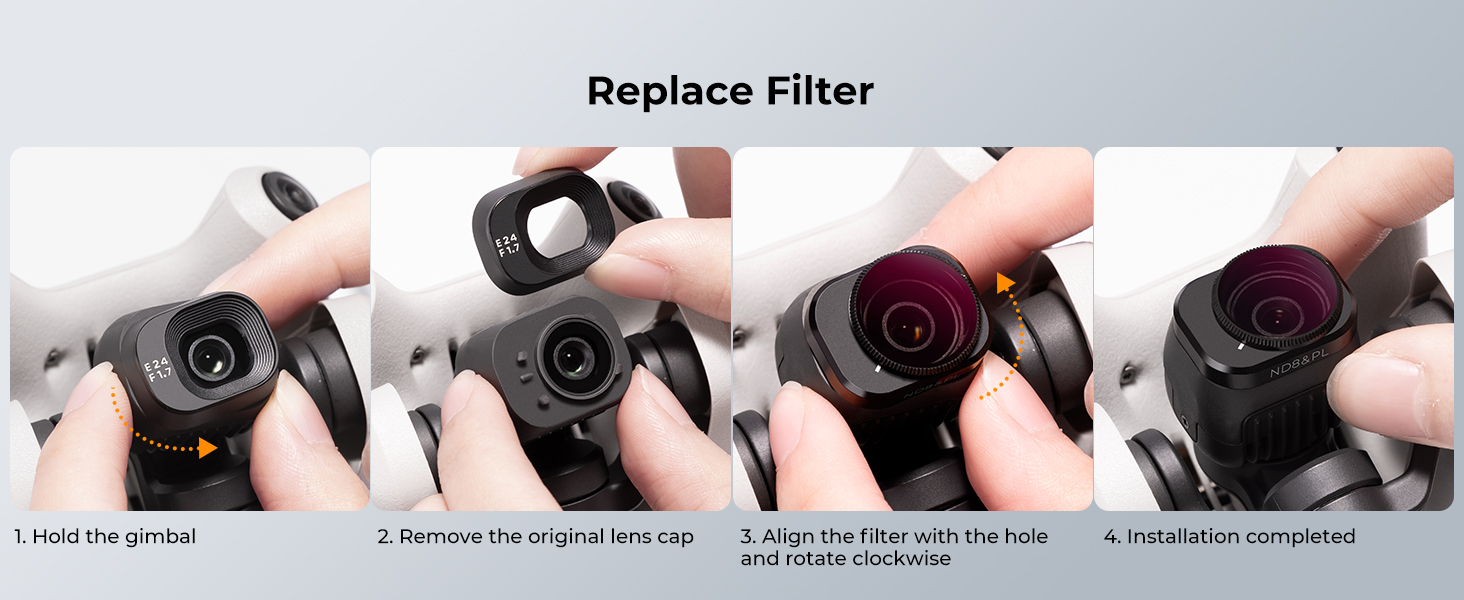 Replace Filter

E24
F1.7

E24
F1.7

ND8&PL

1. Hold the gimbal

2. Remove the original lens cap

3. Align the filter with the hole and rotate clockwise

4. Installation completed